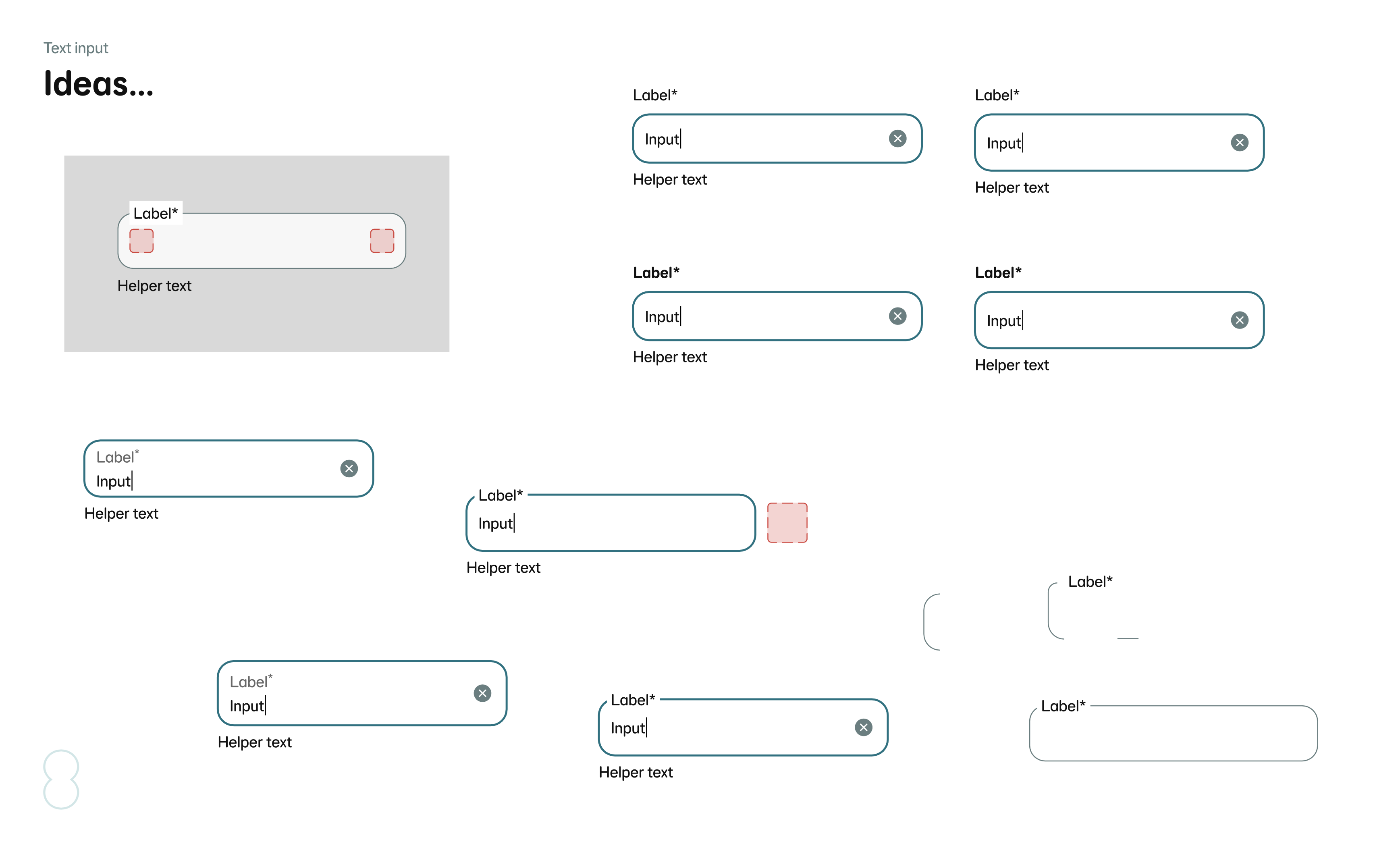 Text input

Ideas...

Label*

Helper text

Label*

Input

Helper text

Label*

Input

Helper text

Label*

Input

Helper text

Label*

Input

Helper text

Label*
Input

Helper text

Label*

Input

Helper text

Label*

Label*
Input

Helper text

Label*

Input

Helper text

Label*